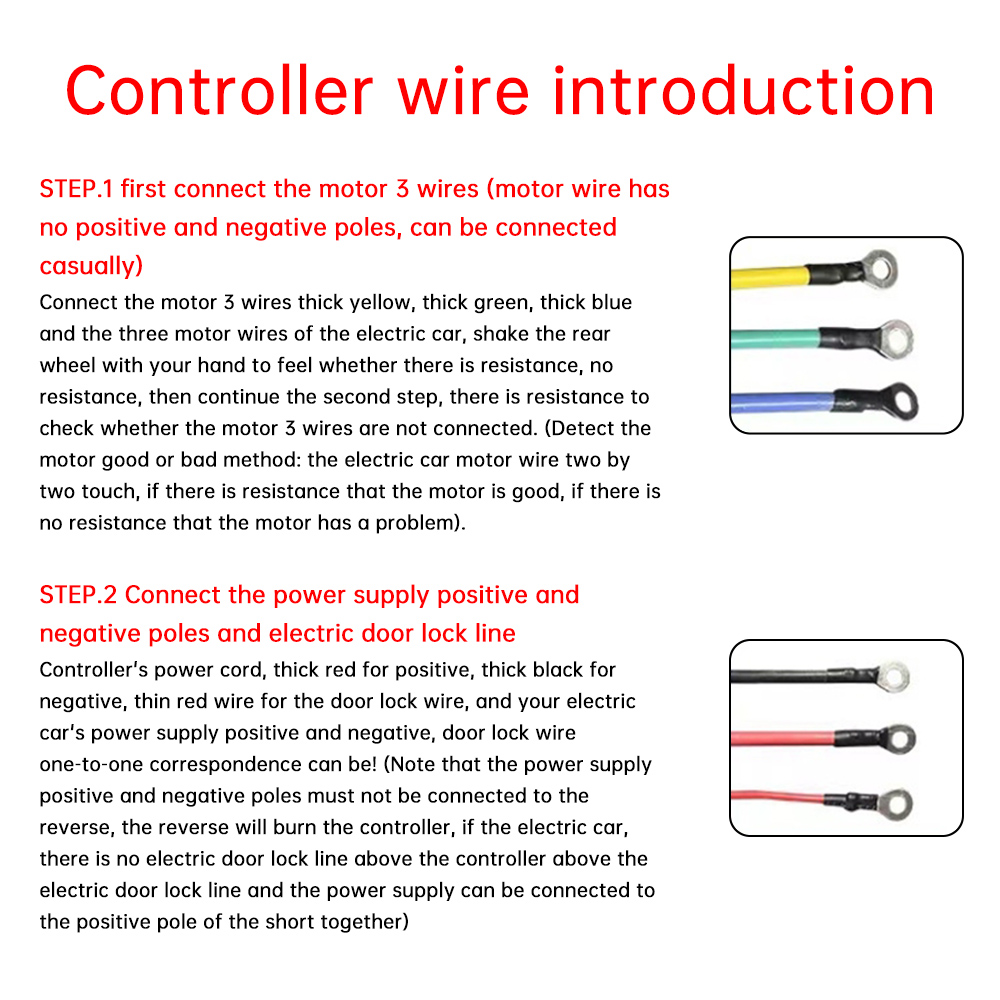 Controller wire introduction

STEP.1 first connect the motor 3 wires (motor wire has no positive and negative poles, can be connected casually)

Connect the motor 3 wires thick yellow, thick green, thick blue and the three motor wires of the electric car, shake the rear wheel with your hand to feel whether there is resistance, no resistance, then continue the second step, there is resistance to check whether the motor 3 wires are not connected. (Detect the motor good or bad method: the electric car motor wire two by two touch, if there is resistance that the motor is good, if there is no resistance that the motor has a problem).

STEP.2 Connect the power supply positive and negative poles and electric door lock line

Controller's power cord, thick red for positive, thick black for negative, thin red wire for the door lock wire, and your electric car's power supply positive and negative, door lock wire one-to-one correspondence can be! (Note that the power supply positive and negative poles must not be connected to the reverse, the reverse will burn the controller, if the electric car, there is no electric door lock line above the controller above the electric door lock line and the power supply can be connected to the positive pole of the short together)