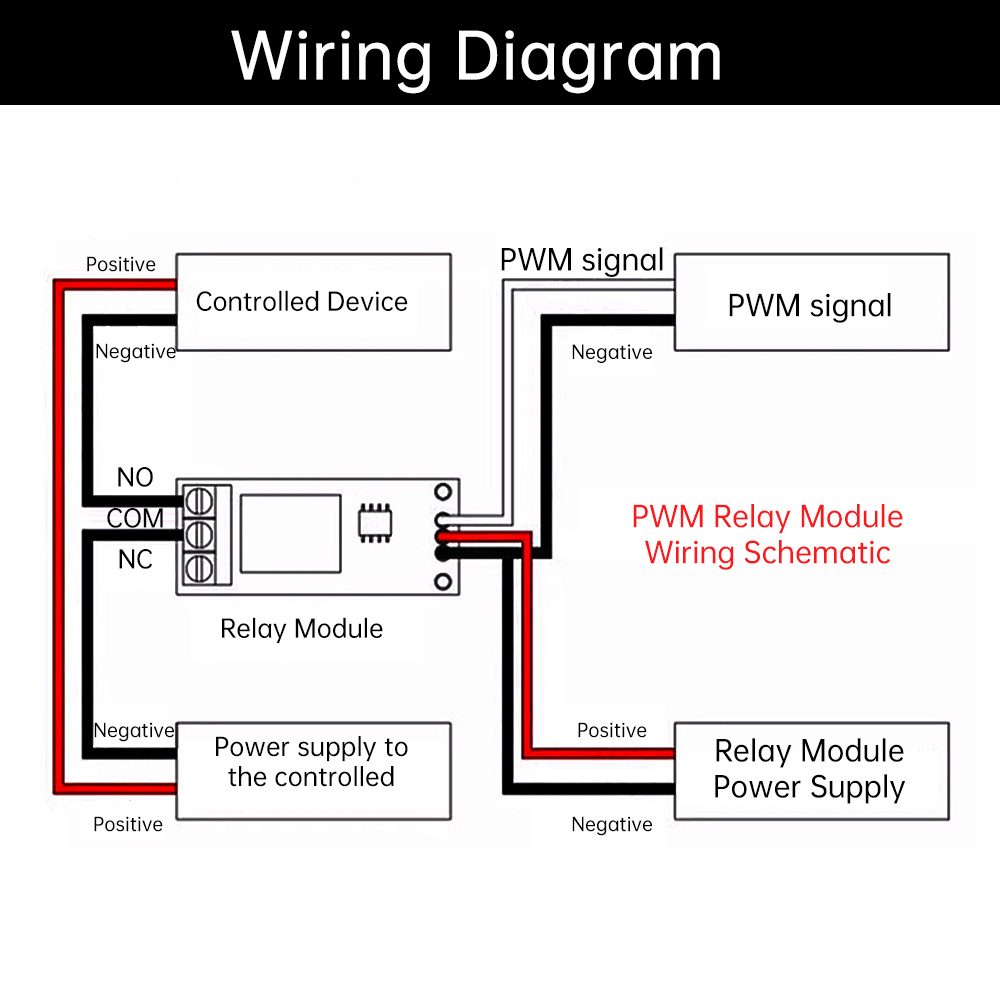 Wiring Diagram

Positive
Controlled Device
Negative

PWM signal
PWM signal
Negative

NO
COM
NC

Relay Module

PWM Relay Module
Wiring Schematic

Negative
Power supply to the controlled
Positive

Positive
Relay Module
Power Supply
Negative