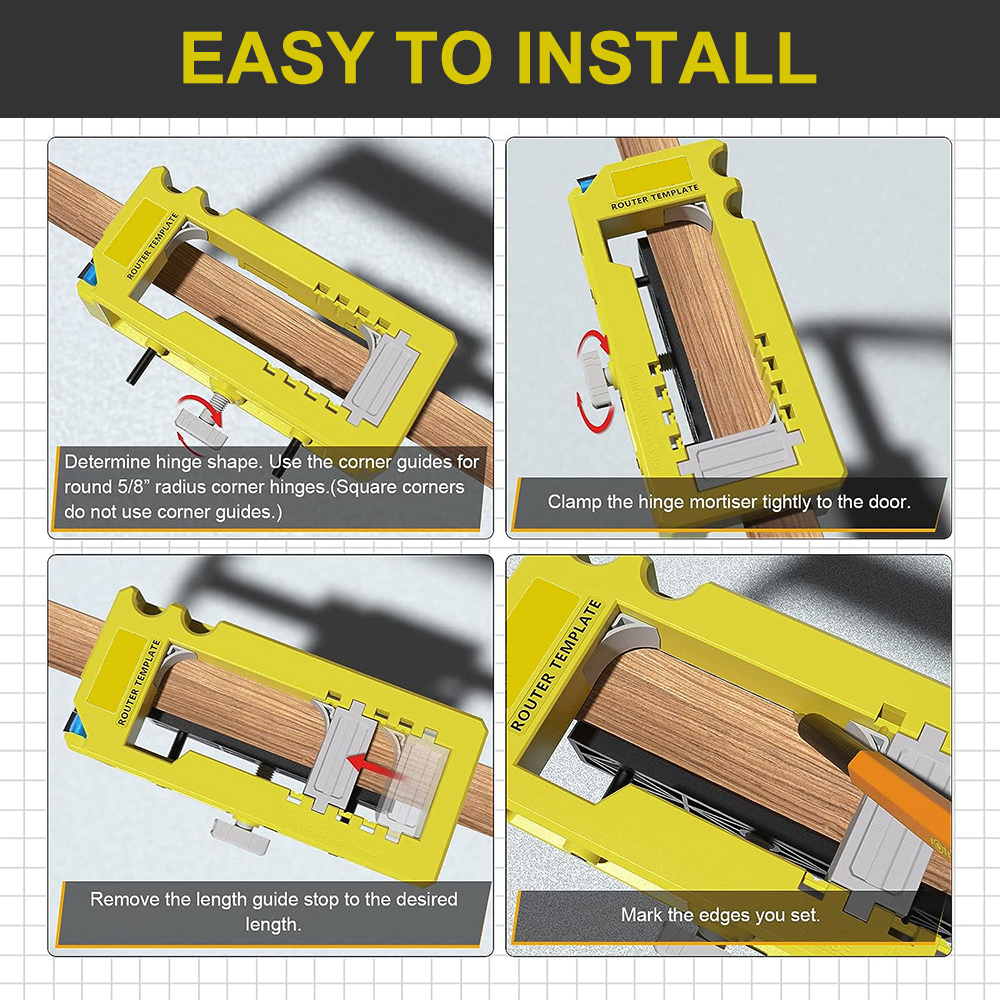 EASY TO INSTALL

ROUTER TEMPLATE

Determine hinge shape. Use the corner guides for round 5/8" radius corner hinges.(Square corners do not use corner guides.)

ROUTER TEMPLATE

Clamp the hinge mortiser tightly to the door.

ROUTER TEMPLATE

Remove the length guide stop to the desired length.

ROUTER TEMPLATE

Mark the edges you set.