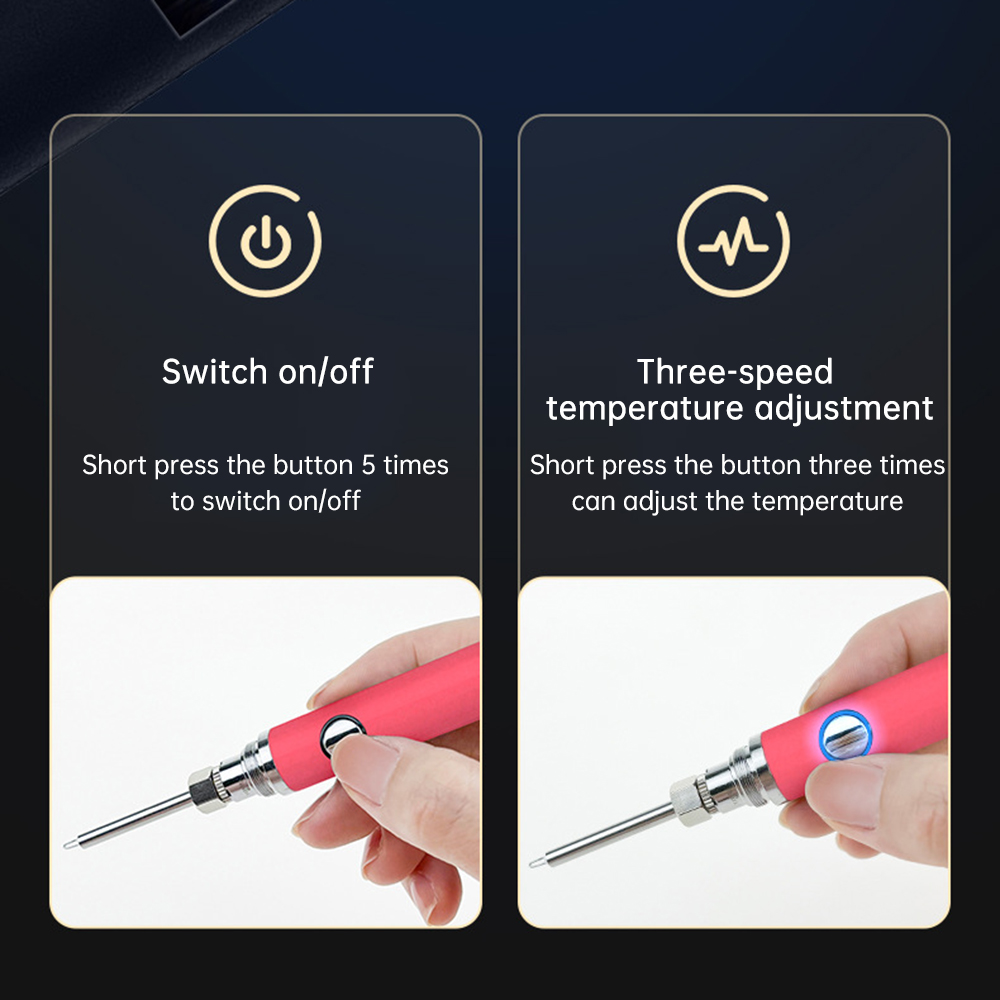 Switch on/off

Short press the button 5 times to switch on/off

Three-speed temperature adjustment

Short press the button three times can adjust the temperature