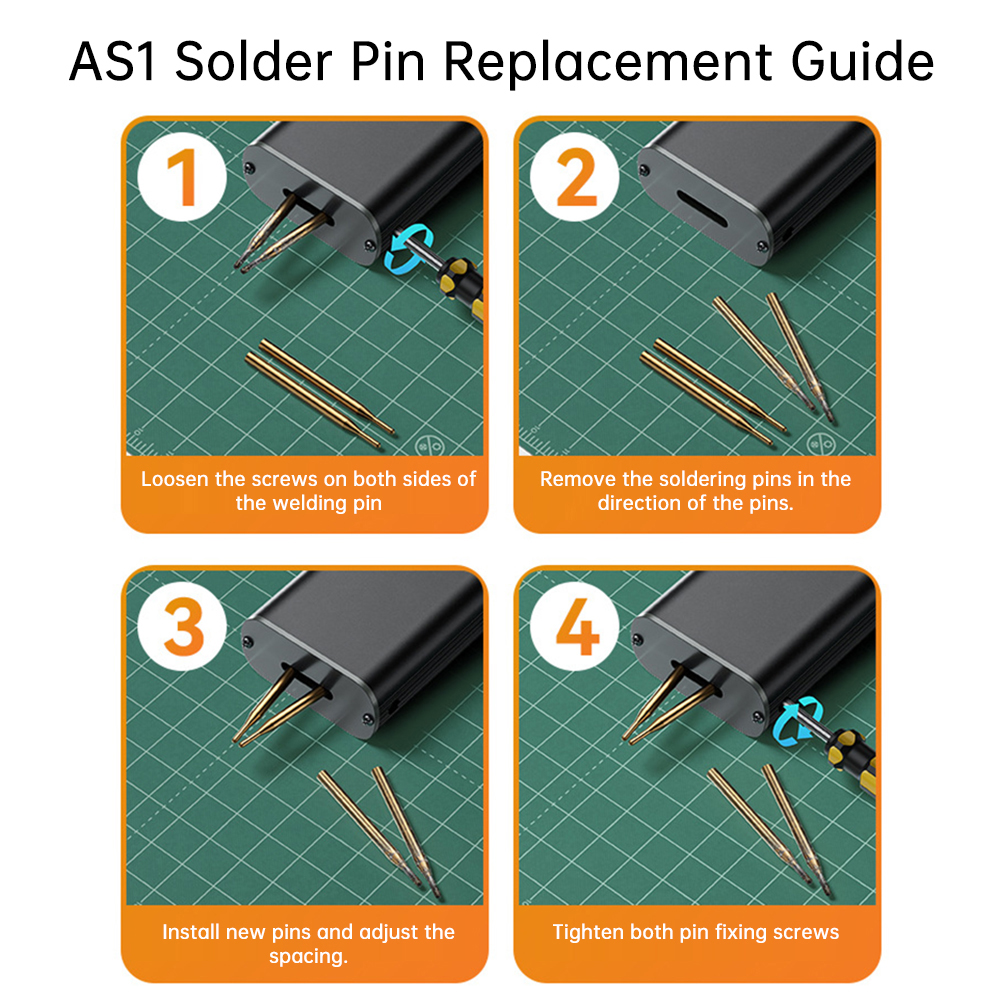 AS1 Solder Pin Replacement Guide

1

Loosen the screws on both sides of the welding pin

2

Remove the soldering pins in the direction of the pins.

3

Install new pins and adjust the spacing.

4

Tighten both pin fixing screws