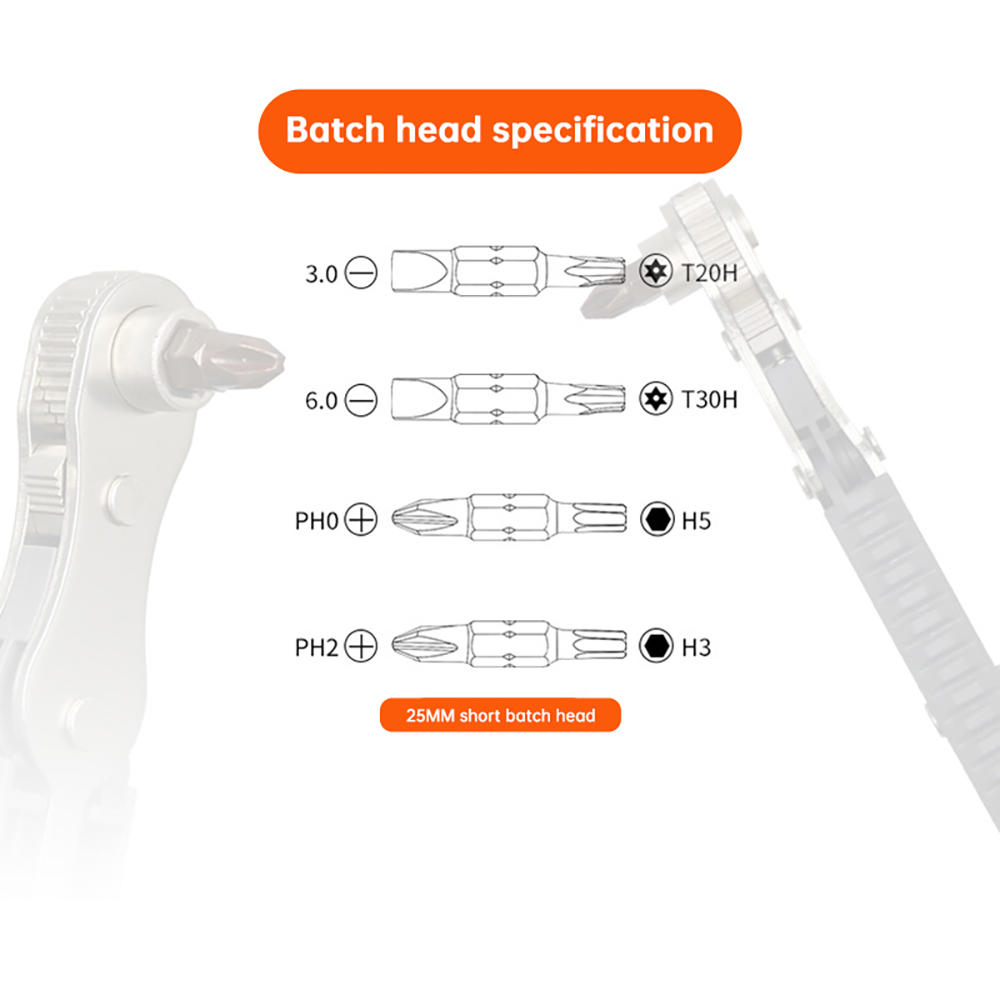 Batch head specification

3.0 T20H

6.0 T30H

PH0 H5

PH2 H3

25MM short batch head