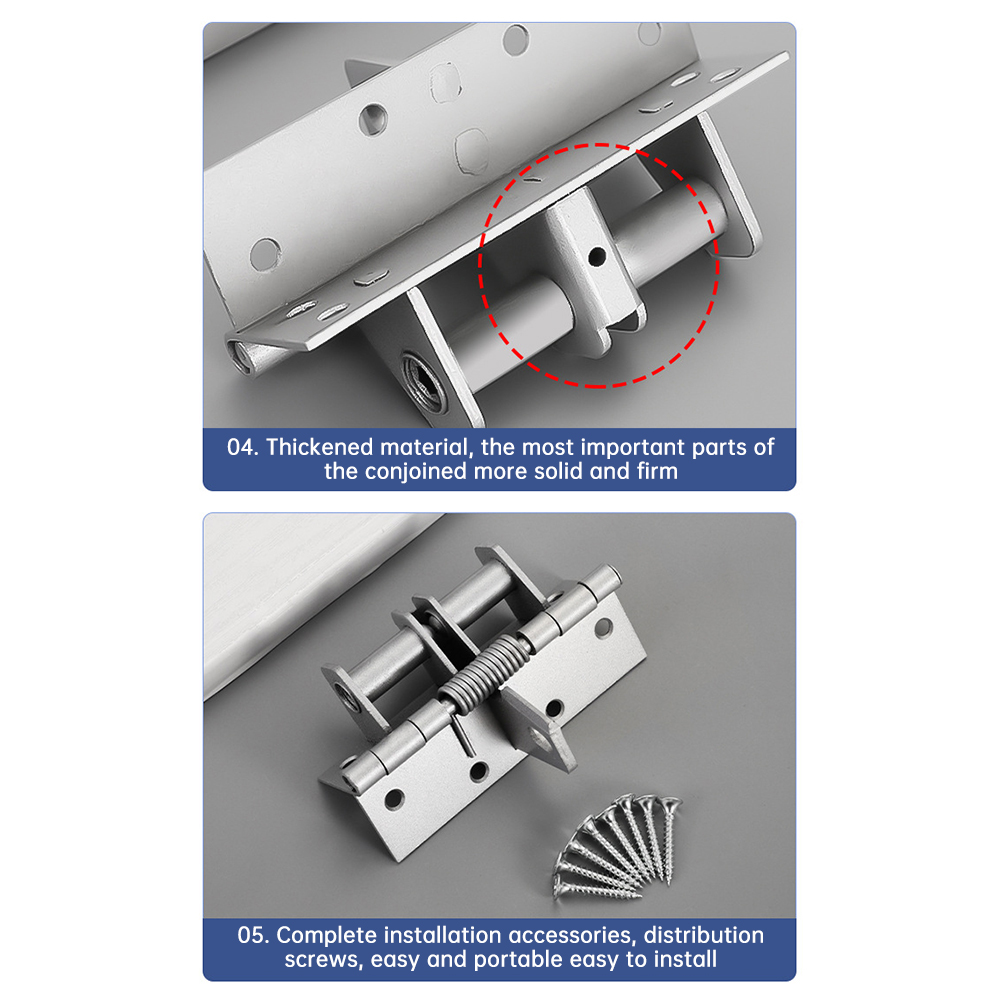 04. Thickened material, the most important parts of the conjoined more solid and firm

05. Complete installation accessories, distribution screws, easy and portable easy to install