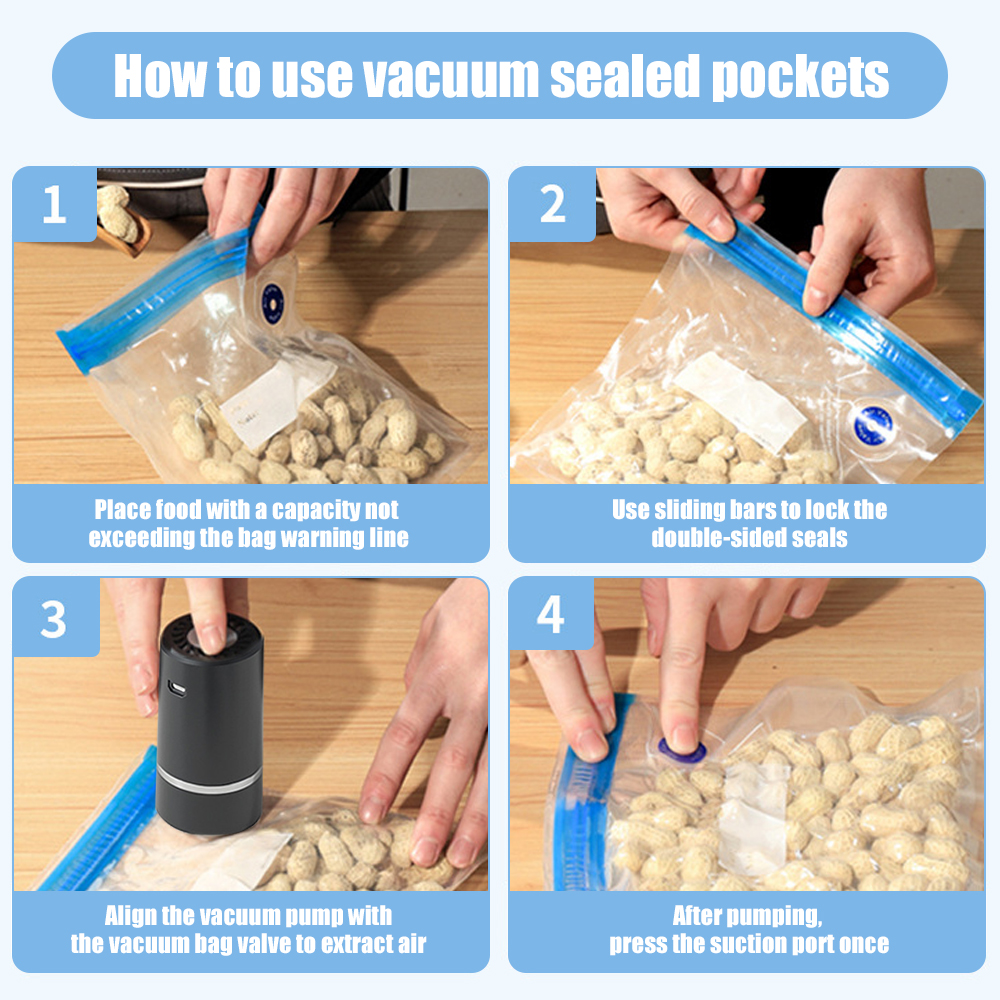 How to use vacuum sealed pockets

1

Place food with a capacity not exceeding the bag warning line

2

Use sliding bars to lock the double-sided seals

3

Align the vacuum pump with the vacuum bag valve to extract air

4

After pumping, press the suction port once