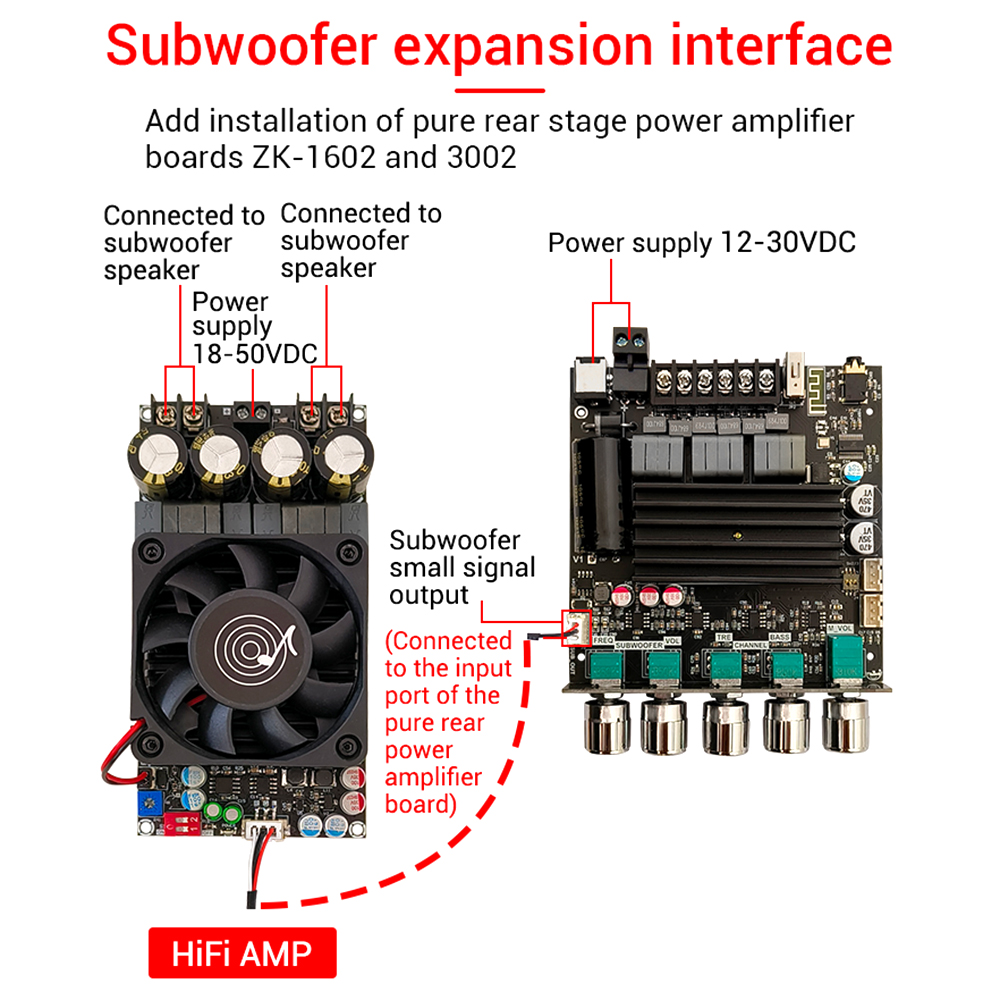 Subwoofer expansion interface

Add installation of pure rear stage power amplifier boards ZK-1602 and 3002

Connected to subwoofer speaker

Connected to subwoofer speaker

Power supply 18-50VDC

Power supply 12-30VDC

Subwoofer small signal output

(Connected to the input port of the pure rear power amplifier board)

FREQ SUBWOOFER VOL TRE CHANNEL BASS M. VOL

HiFi AMP