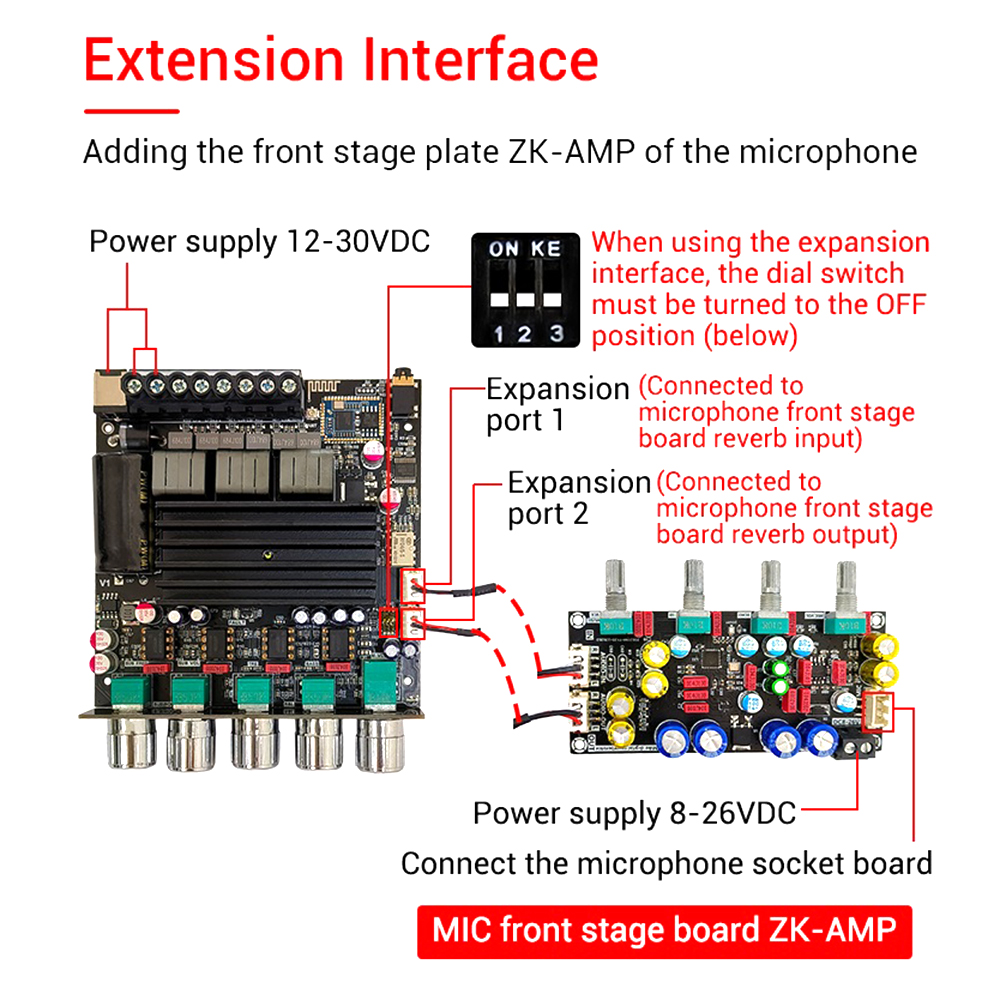 Extension Interface

Adding the front stage plate ZK-AMP of the microphone

Power supply 12-30VDC

ON KE
1 2 3

When using the expansion interface, the dial switch must be turned to the OFF position (below)

Expansion port 1 (Connected to microphone front stage board reverb input)

Expansion port 2 (Connected to microphone front stage board reverb output)

Power supply 8-26VDC

Connect the microphone socket board

MIC front stage board ZK-AMP