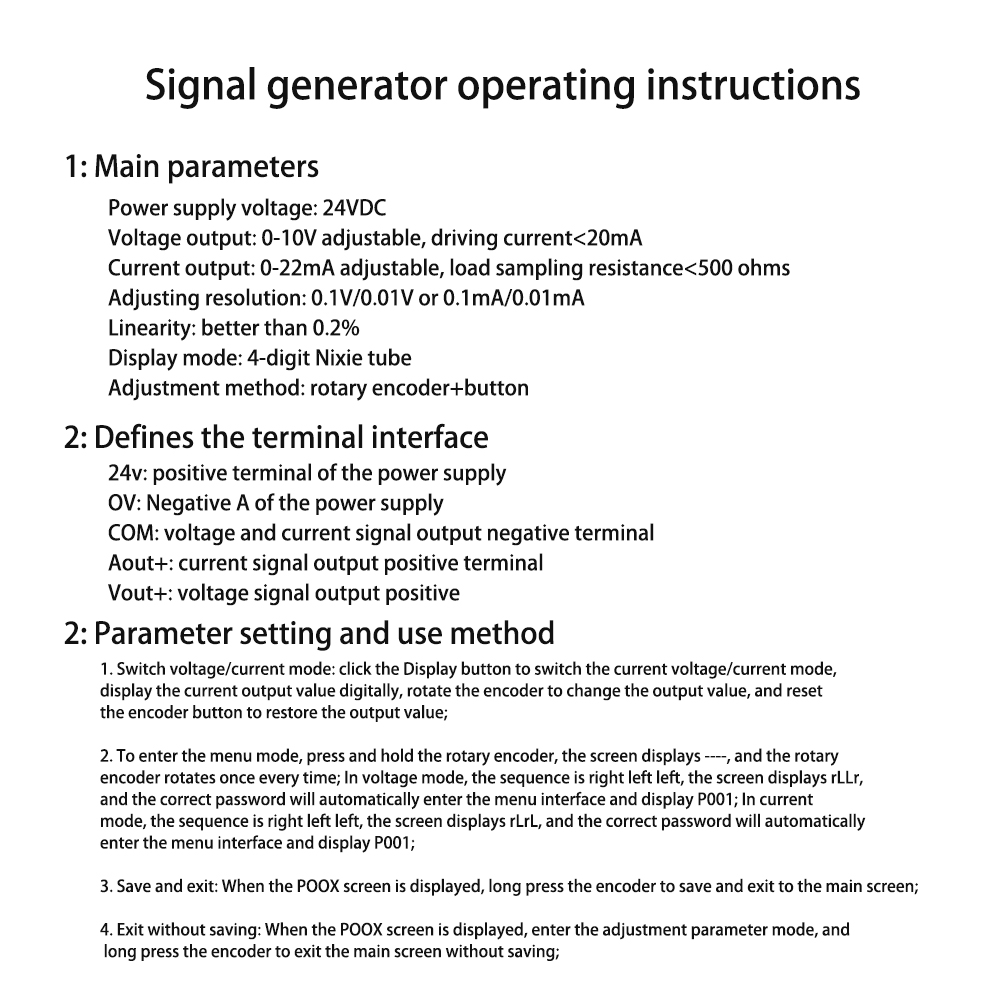 Signal generator operating instructions

1: Main parameters

Power supply voltage: 24VDC
Voltage output: 0-10V adjustable, driving current<20mA
Current output: 0-22mA adjustable, load sampling resistance<500 ohms
Adjusting resolution: 0.1V/0.01V or 0.1mA/0.01mA
Linearity: better than 0.2%
Display mode: 4-digit Nixie tube
Adjustment method: rotary encoder+button

2: Defines the terminal interface

24v: positive terminal of the power supply
OV: Negative A of the power supply
COM: voltage and current signal output negative terminal
Aout+: current signal output positive terminal
Vout+: voltage signal output positive

2: Parameter setting and use method

1. Switch voltage/current mode: click the Display button to switch the current voltage/current mode, display the current output value digitally, rotate the encoder to change the output value, and reset the encoder button to restore the output value;

2. To enter the menu mode, press and hold the rotary encoder, the screen displays ----, and the rotary encoder rotates once every time; In voltage mode, the sequence is right left left, the screen displays rLLr, and the correct password will automatically enter the menu interface and display P001; In current mode, the sequence is right left left, the screen displays rLrL, and the correct password will automatically enter the menu interface and display P001;

3. Save and exit: When the POOX screen is displayed, long press the encoder to save and exit to the main screen;

4. Exit without saving: When the POOX screen is displayed, enter the adjustment parameter mode, and long press the encoder to exit the main screen without saving;