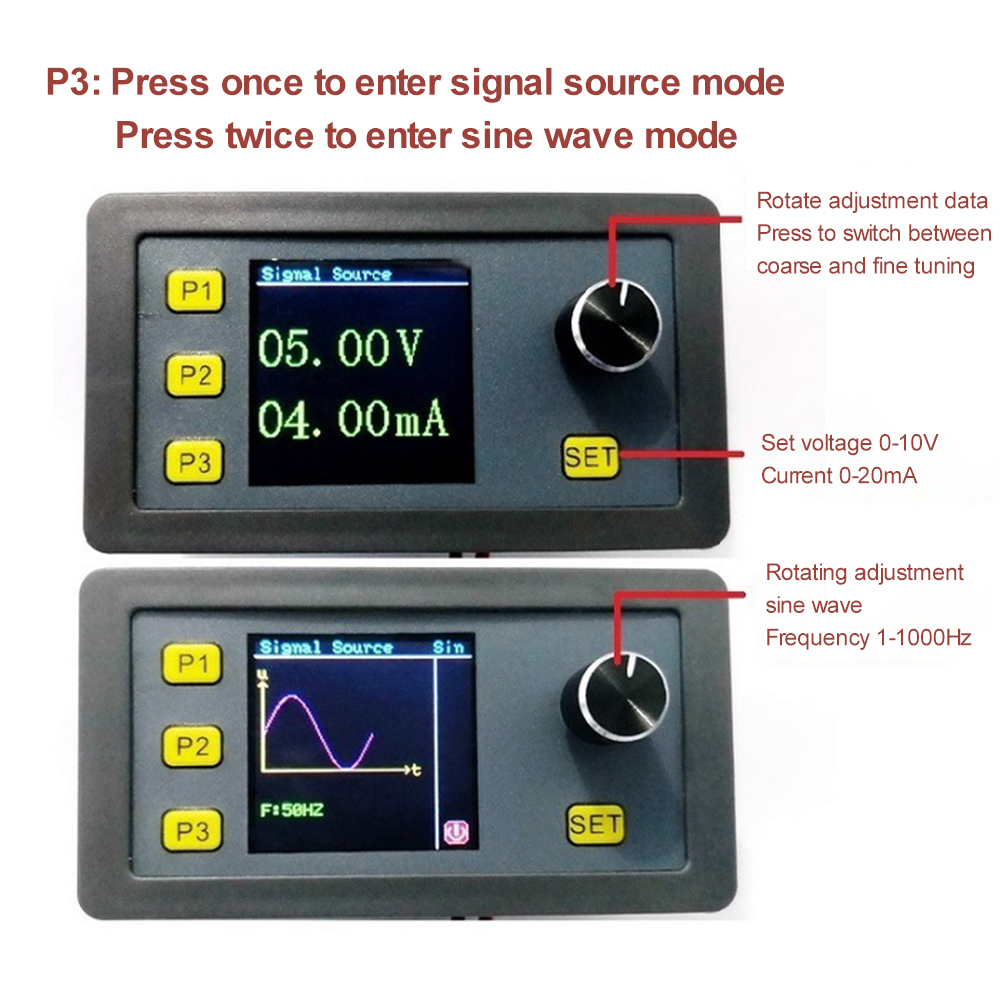 P3: Press once to enter signal source mode
Press twice to enter sine wave mode

P1
P2
P3

Signal Source
05.00V
04.00mA

SET

Rotate adjustment data
Press to switch between coarse and fine tuning

Set voltage 0-10V
Current 0-20mA

P1
P2
P3

Signal Source Sin
u
t
F:50HZ

SET

Rotating adjustment sine wave
Frequency 1-1000Hz