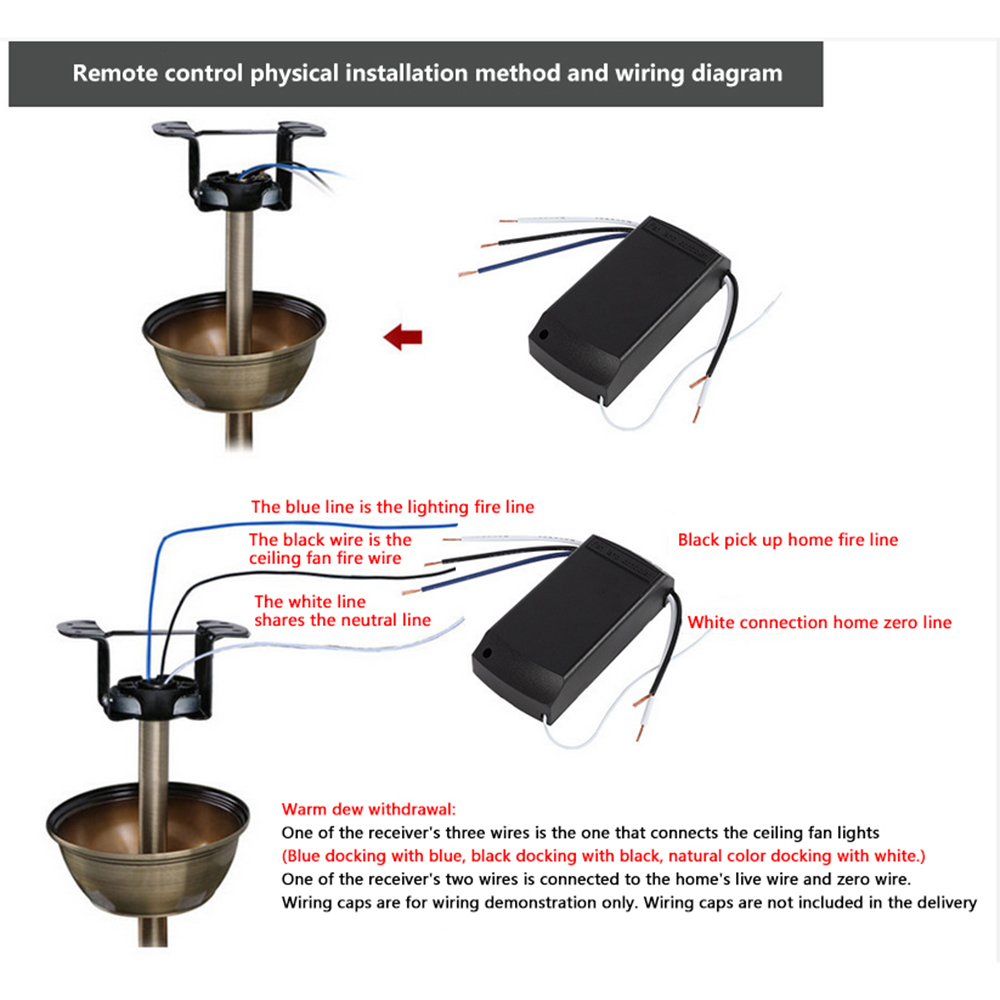 Remote control physical installation method and wiring diagram

The blue line is the lighting fire line

The black wire is the ceiling fan fire wire

The white line shares the neutral line

Black pick up home fire line

White connection home zero line

Warm dew withdrawal:
One of the receiver's three wires is the one that connects the ceiling fan lights
(Blue docking with blue, black docking with black, natural color docking with white.)
One of the receiver's two wires is connected to the home's live wire and zero wire.
Wiring caps are for wiring demonstration only. Wiring caps are not included in the delivery