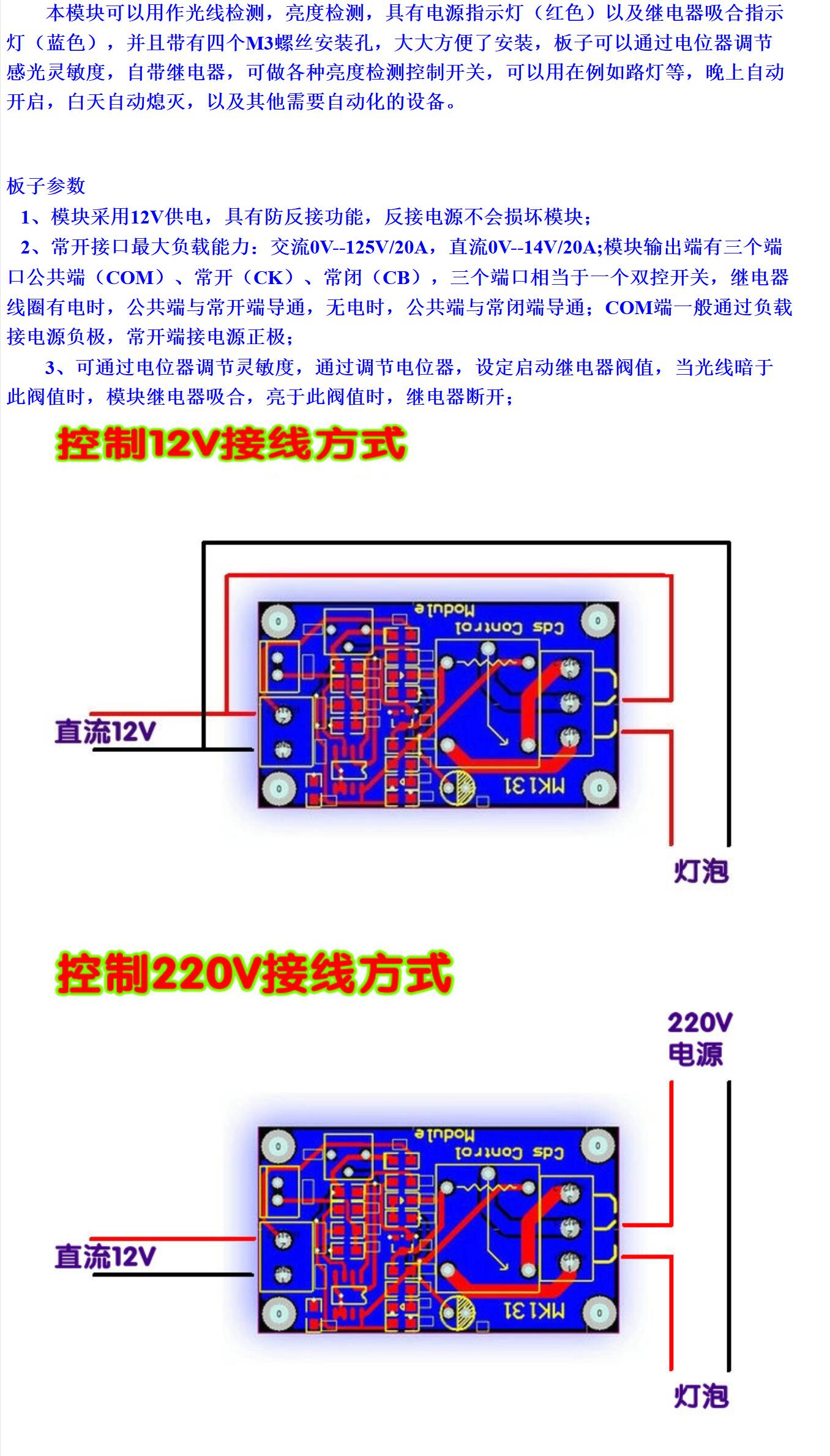 本模块可以用作光线检测，亮度检测，具有电源指示灯（红色）以及继电器吸合指示灯（蓝色），并且带有四个M3螺丝安装孔，大大方便了安装，板子可以通过电位器调节感光灵敏度，自带继电器，可做各种亮度检测控制开关，可以用在例如路灯等，晚上自动开启，白天自动熄灭，以及其他需要自动化的设备。

板子参数

1、模块采用12V供电，具有防反接功能，反接电源不会损坏模块；

2、常开接口最大负载能力：交流0V--125V/20A，直流0V--14V/20A;模块输出端有三个端口公共端（COM）、常开（CK）、常闭（CB），三个端口相当于一个双控开关，继电器线圈有电时，公共端与常开端导通，无电时，公共端与常闭端导通；COM端一般通过负载接电源负极，常开端接电源正极；

3、可通过电位器调节灵敏度，通过调节电位器，设定启动继电器阀值，当光线暗于此阀值时，模块继电器吸合，亮于此阀值时，继电器断开；

控制12V接线方式

Cds Control Module

MK131

直流12V

灯泡

控制220V接线方式

220V
电源

Cds Control Module

MK131

直流12V

灯泡