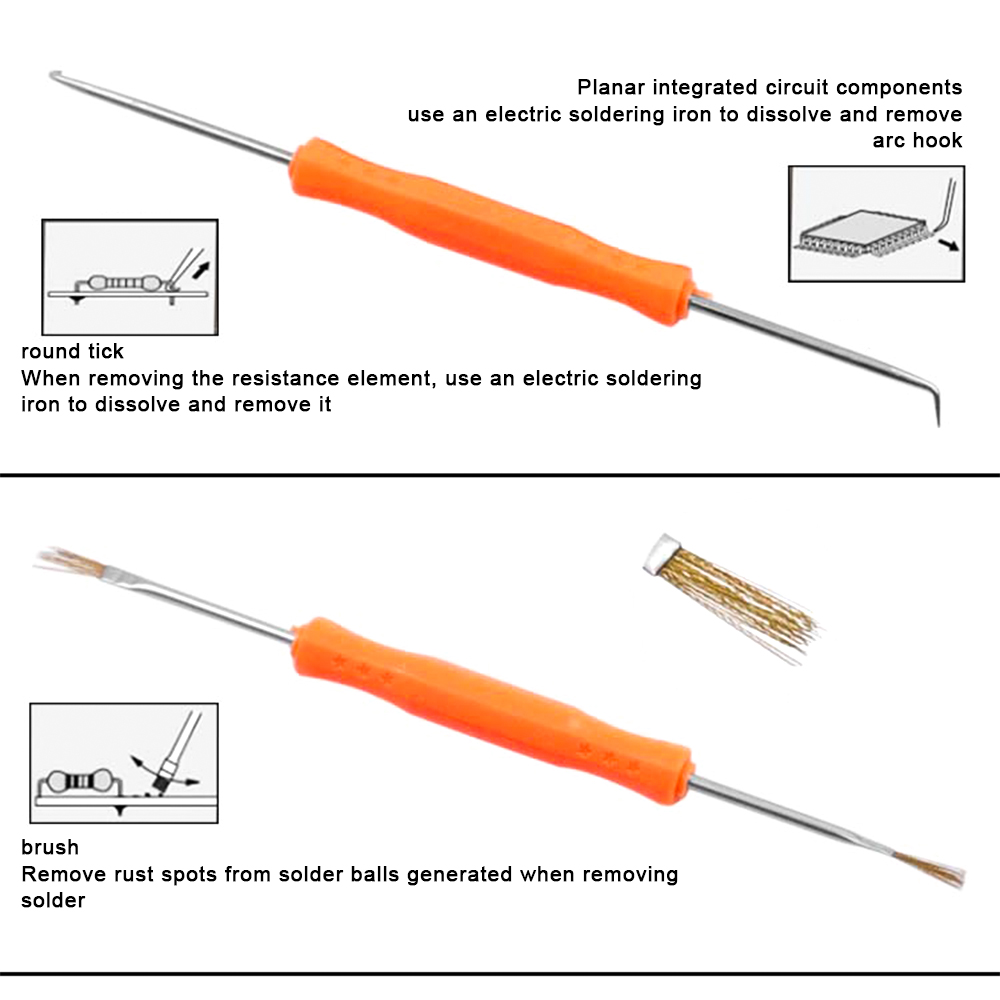 Planar integrated circuit components
use an electric soldering iron to dissolve and remove
arc hook

round tick
When removing the resistance element, use an electric soldering iron to dissolve and remove it

brush
Remove rust spots from solder balls generated when removing solder