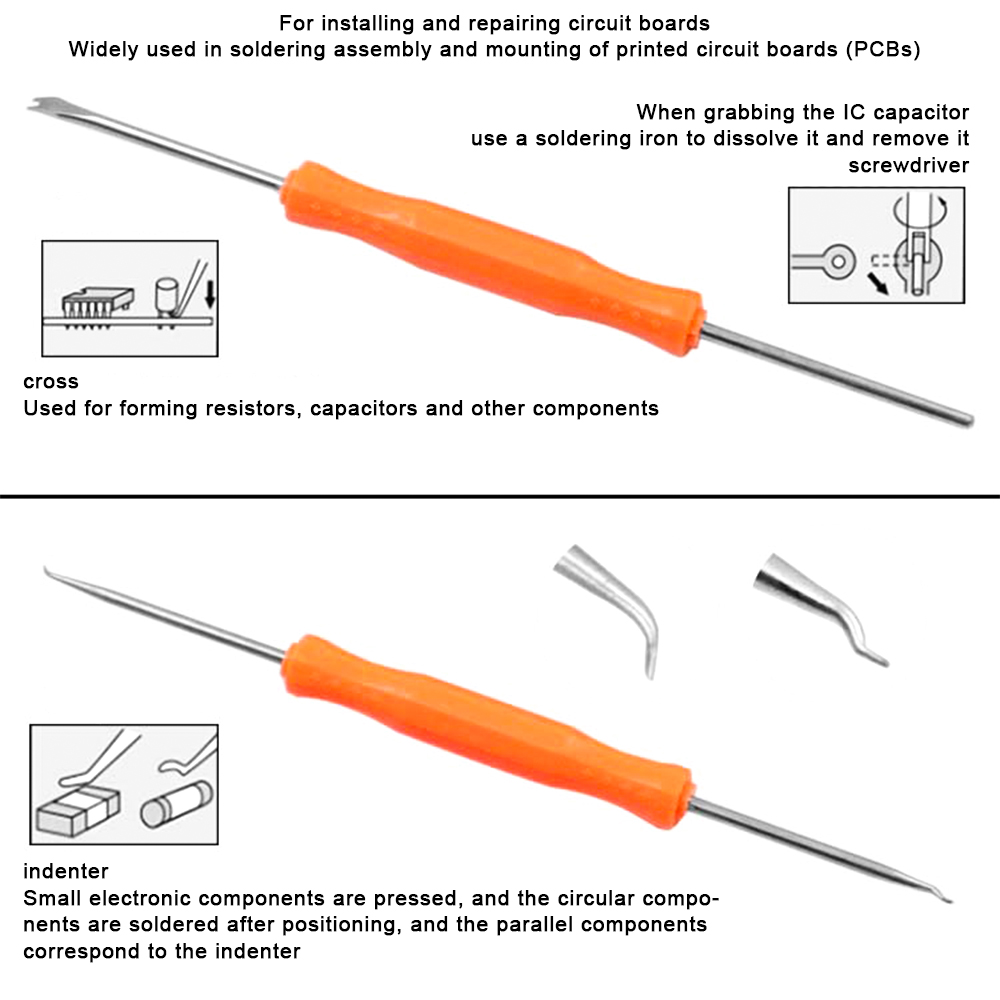 For installing and repairing circuit boards
Widely used in soldering assembly and mounting of printed circuit boards (PCBs)

When grabbing the IC capacitor
use a soldering iron to dissolve it and remove it
screwdriver

cross
Used for forming resistors, capacitors and other components

indenter
Small electronic components are pressed, and the circular components are soldered after positioning, and the parallel components correspond to the indenter